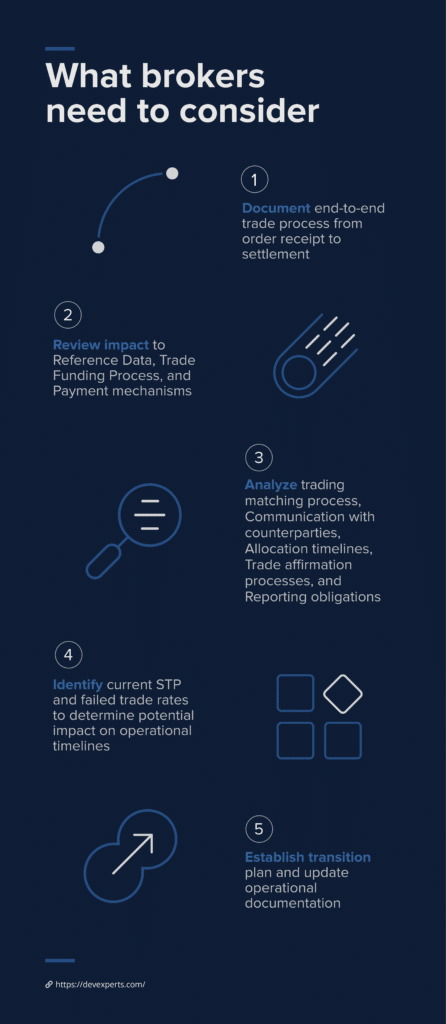 What brokers need to consider

1

Document end-to-end trade process from order receipt to settlement

2

Review impact to Reference Data, Trade Funding Process, and Payment mechanisms

3

Analyze trading matching process, Communication with counterparties, Allocation timelines, Trade affirmation processes, and Reporting obligations

4

Identify current STP and failed trade rates to determine potential impact on operational timelines

5

Establish transition plan and update operational documentation

https://devexperts.com/